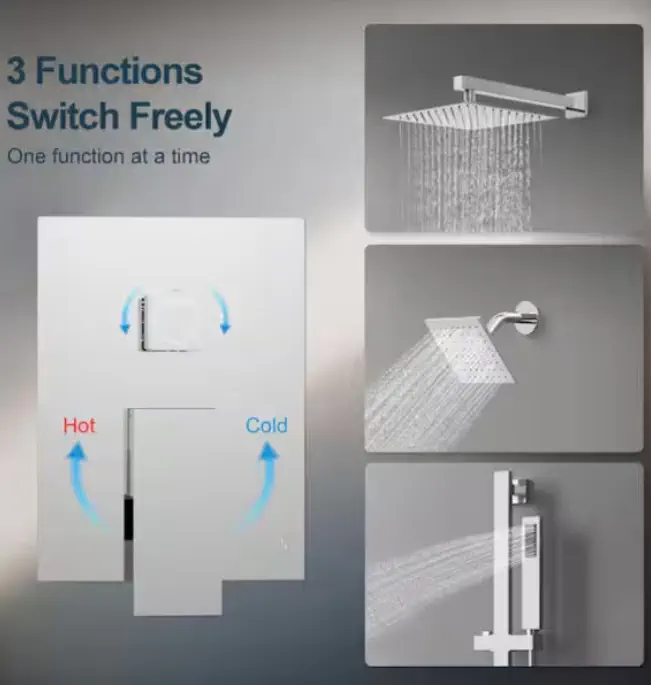 3 Functions Switch Freely

One function at a time

Hot

Cold